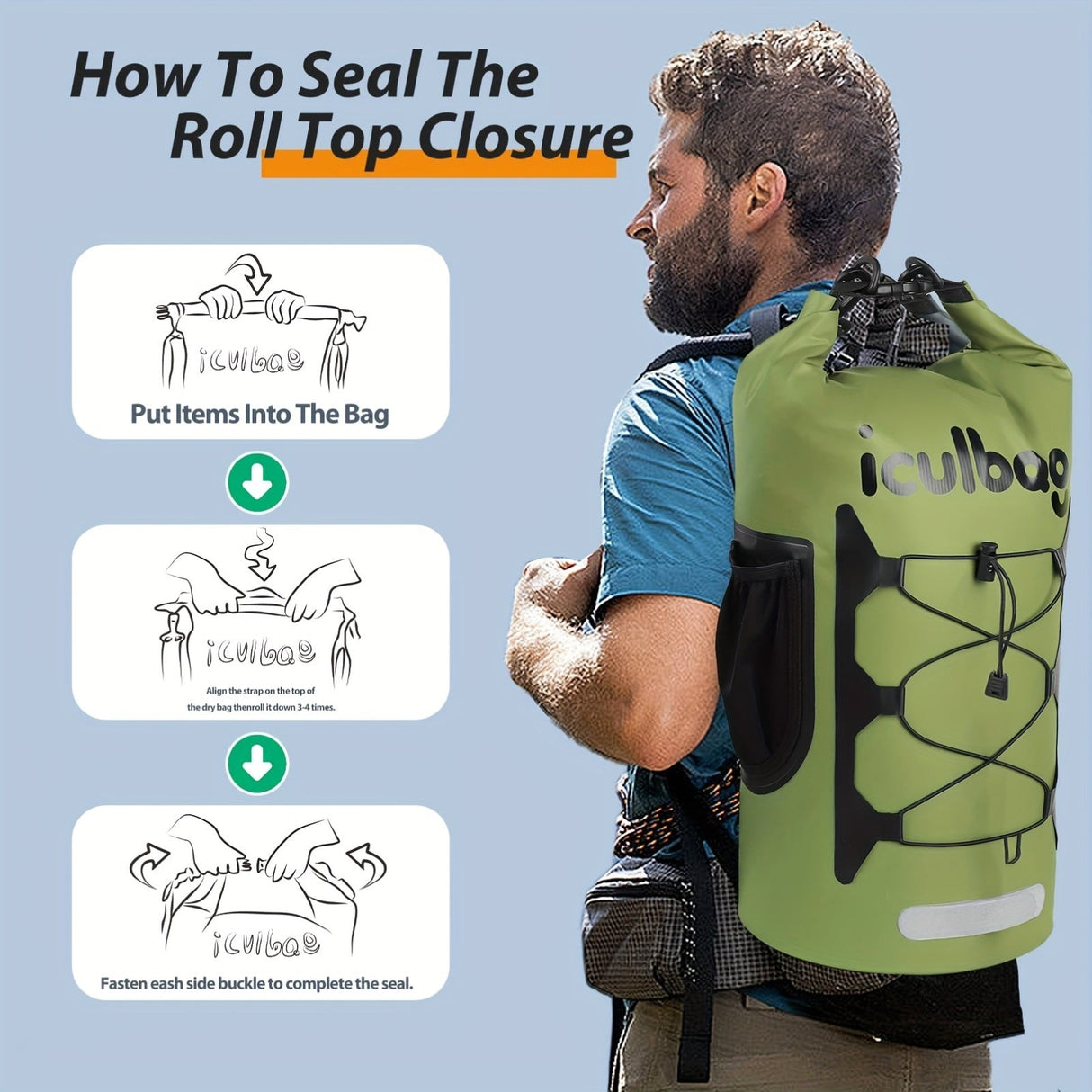 How To Seal The Roll Top Closure

iculbag

Put Items Into The Bag

iculbag

Align the strap on the top of the dry bag thenroll it down 3-4 times.

iculbag

Fasten eash side buckle to complete the seal.

iculbag