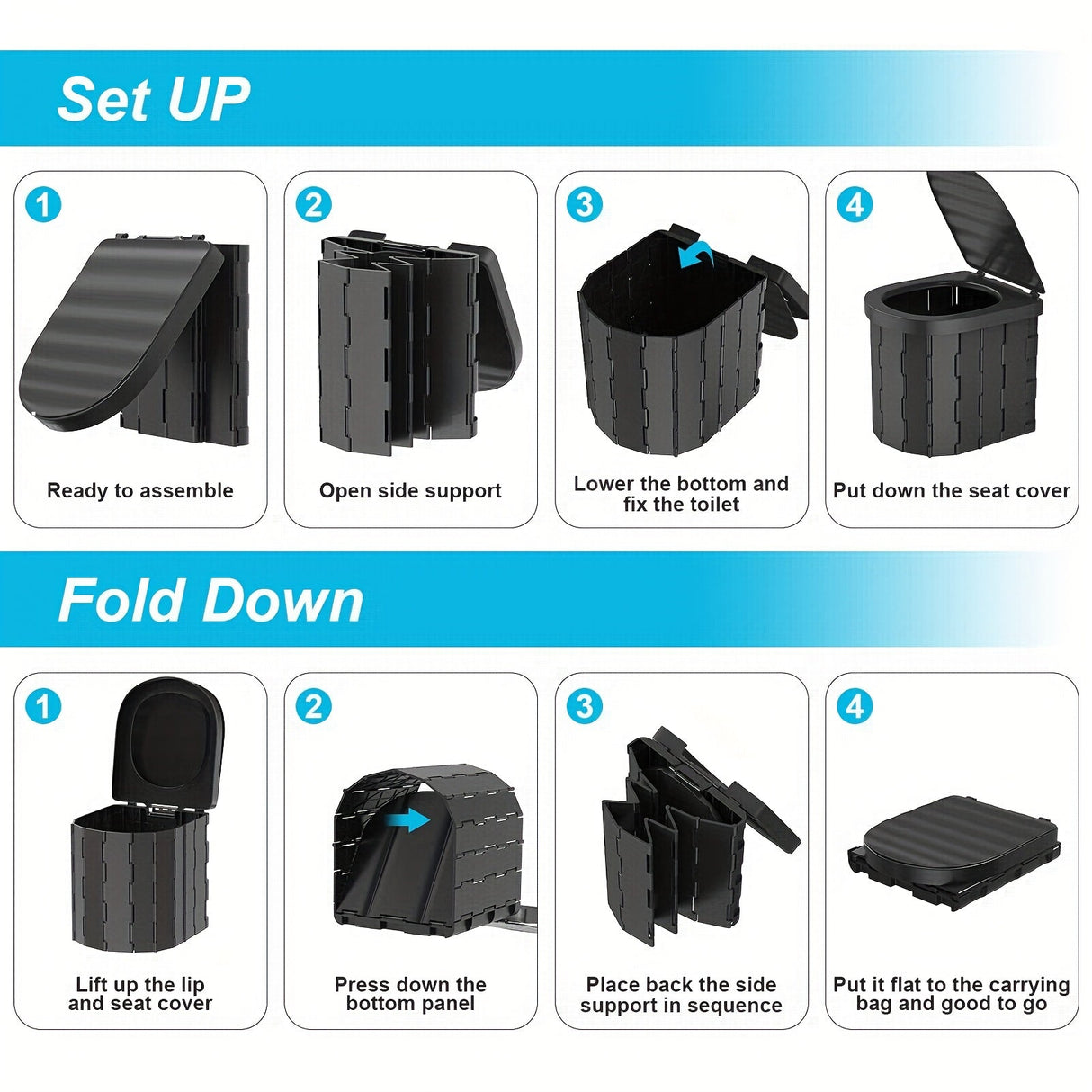 Set UP

1
Ready to assemble

2
Open side support

3
Lower the bottom and fix the toilet

4
Put down the seat cover

Fold Down

1
Lift up the lip and seat cover

2
Press down the bottom panel

3
Place back the side support in sequence

4
Put it flat to the carrying bag and good to go