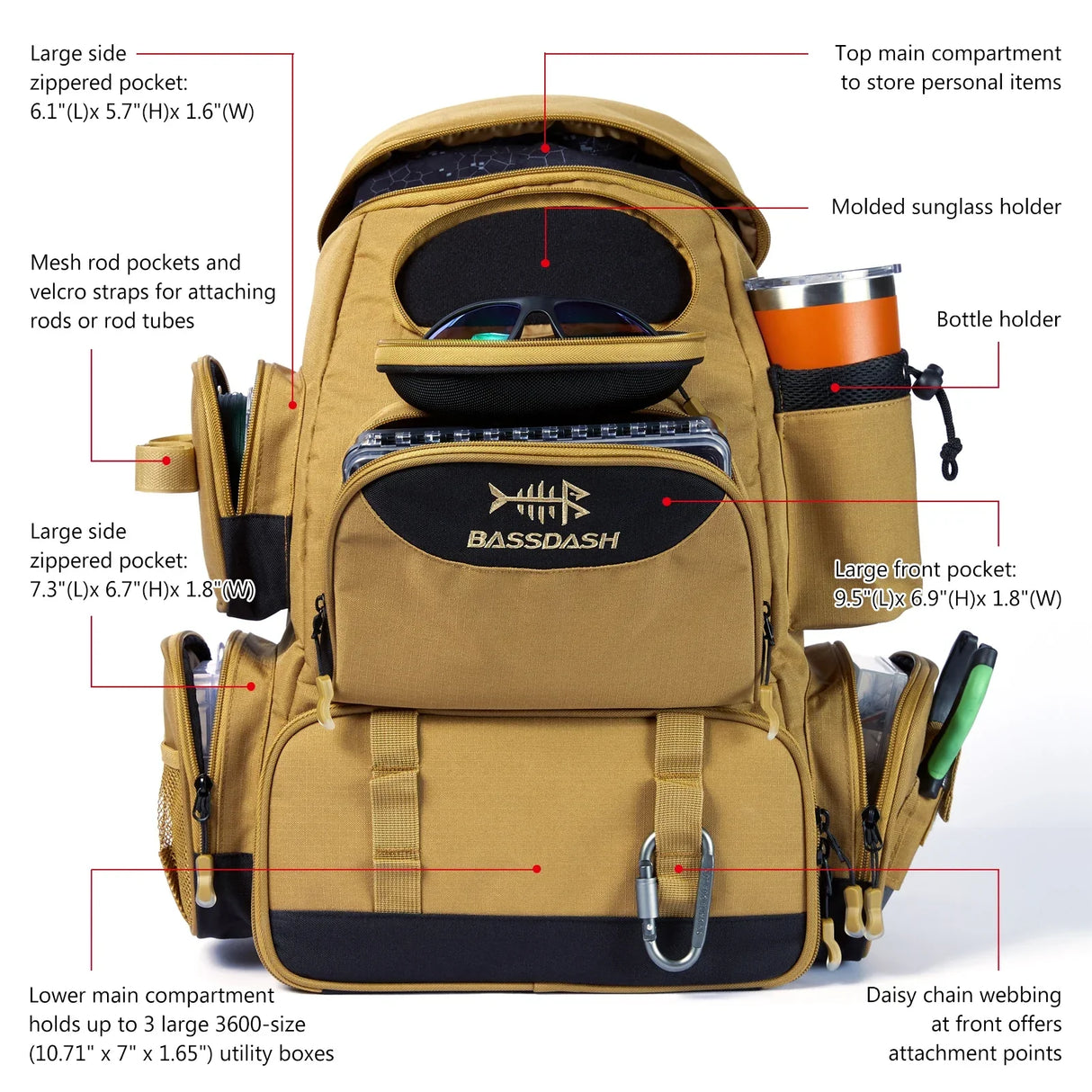 Large side zippered pocket: 6.1"(L)x 5.7"(H)x 1.6"(W)

Top main compartment to store personal items

Molded sunglass holder

Mesh rod pockets and velcro straps for attaching rods or rod tubes

Bottle holder

BASSDASH

Large side zippered pocket: 7.3"(L)x 6.7"(H)x 1.8"(W)

Large front pocket: 9.5"(L)x 6.9"(H)x 1.8"(W)

Lower main compartment holds up to 3 large 3600-size (10.71" x 7" x 1.65") utility boxes

Daisy chain webbing at front offers attachment points