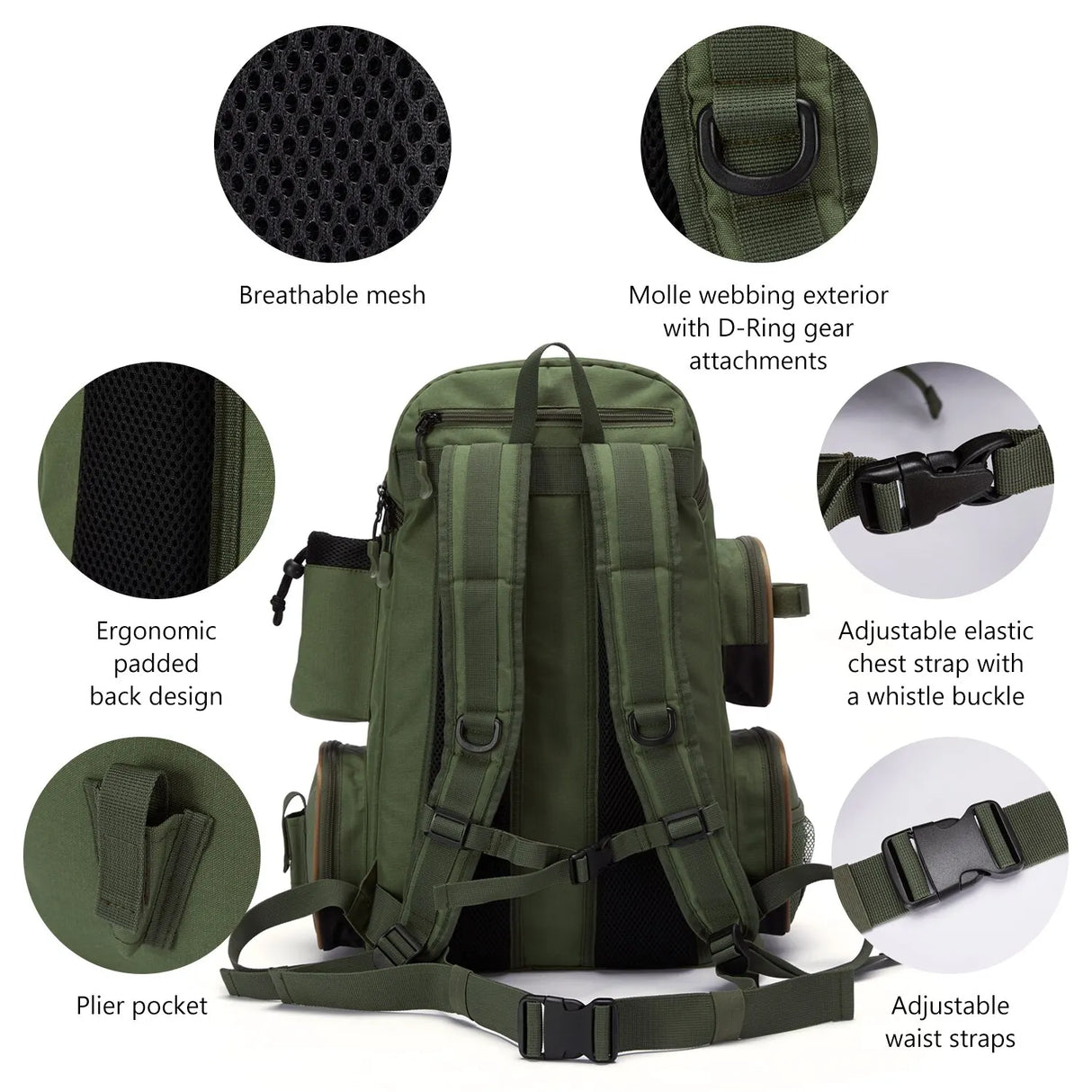 Breathable mesh

Molle webbing exterior with D-Ring gear attachments

Ergonomic padded back design

Adjustable elastic chest strap with a whistle buckle

Plier pocket

Adjustable waist straps