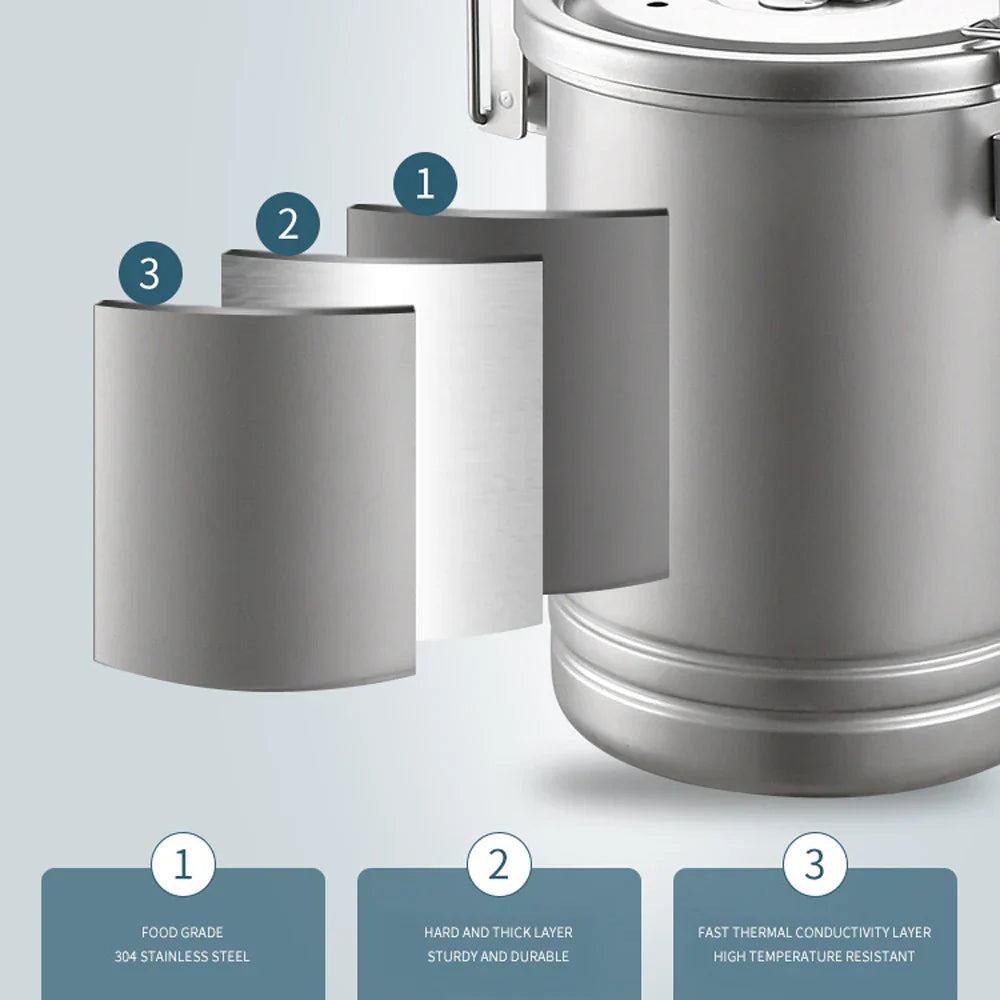 1

2

3

1
FOOD GRADE
304 STAINLESS STEEL

2
HARD AND THICK LAYER
STURDY AND DURABLE

3
FAST THERMAL CONDUCTIVITY LAYER
HIGH TEMPERATURE RESISTANT