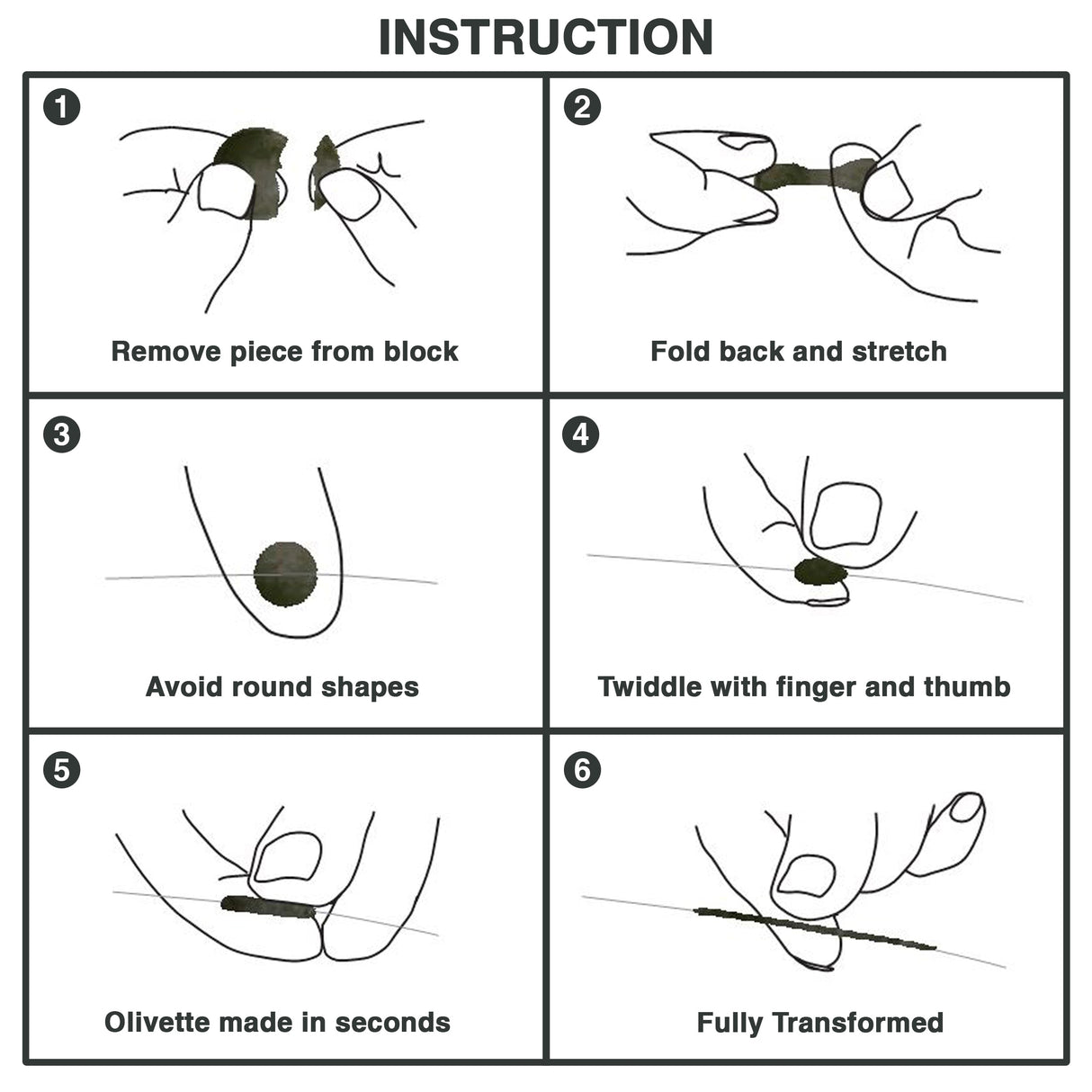 INSTRUCTION

1
Remove piece from block

2
Fold back and stretch

3
Avoid round shapes

4
Twiddle with finger and thumb

5
Olivette made in seconds

6
Fully Transformed