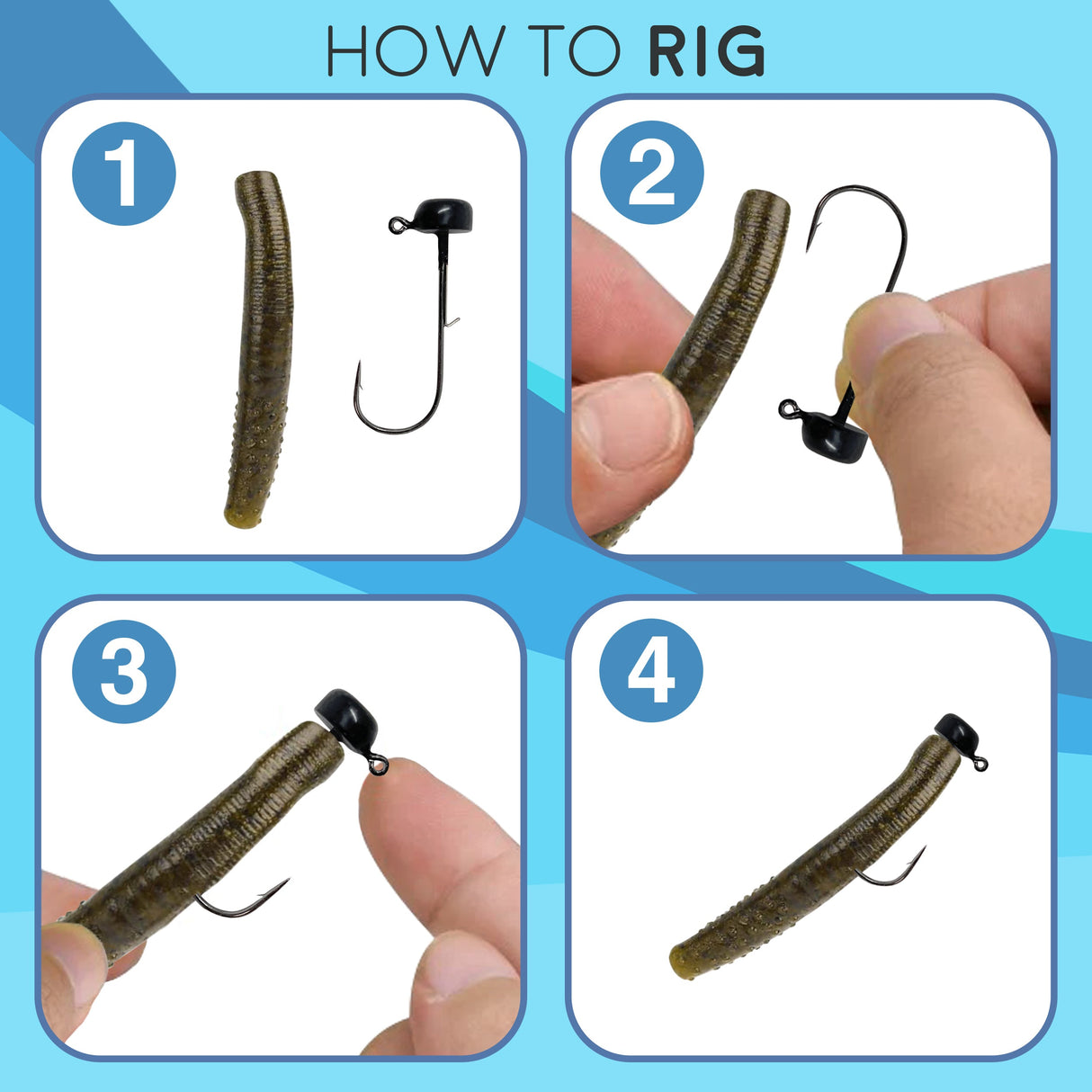 HOW TO RIG

1

2

3

4