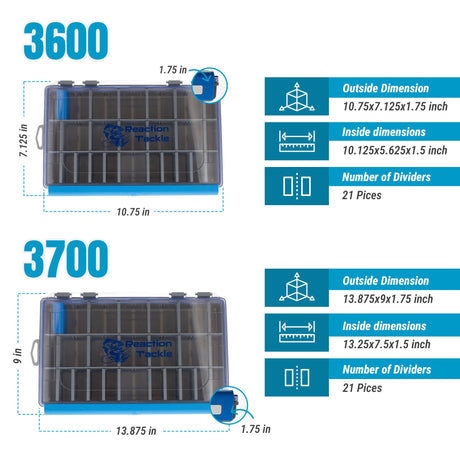 3600

1.75 in

7.125 in

Reaction Tackle

10.75 in

Outside Dimension
10.75x7.125x1.75 inch

Inside dimensions
10.125x5.625x1.5 inch

Number of Dividers
21 Pices

3700

9 in

Reaction Tackle

13.875 in

1.75 in

Outside Dimension
13.875x9x1.75 inch

Inside dimensions
13.25x7.5x1.5 inch

Number of Dividers
21 Pices