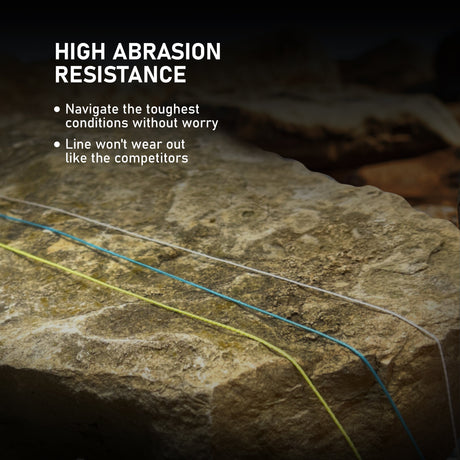 HIGH ABRASION RESISTANCE

• Navigate the toughest conditions without worry

• Line won't wear out like the competitors