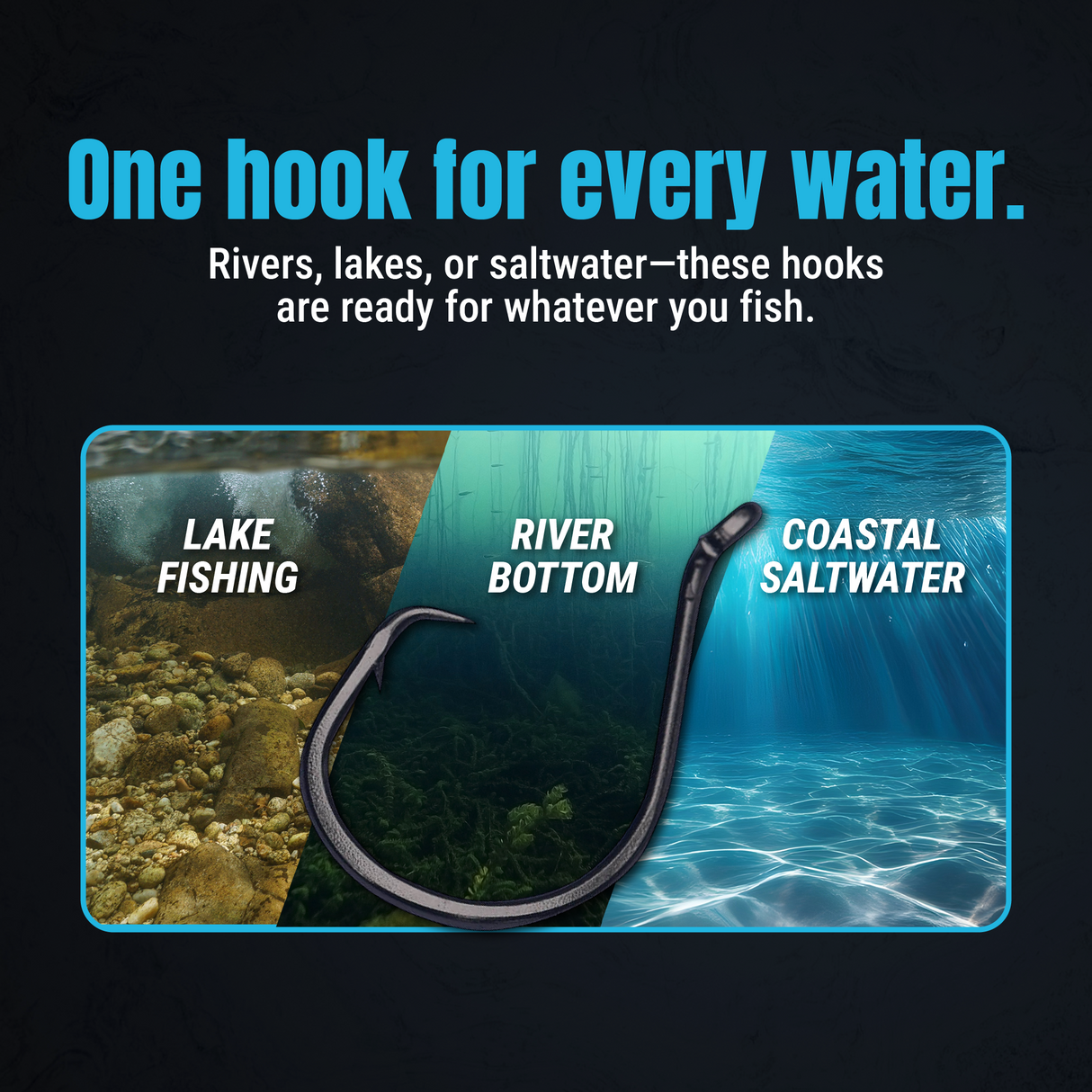 One hook for every water.

Rivers, lakes, or saltwater—these hooks are ready for whatever you fish.

LAKE FISHING

RIVER BOTTOM

COASTAL SALTWATER