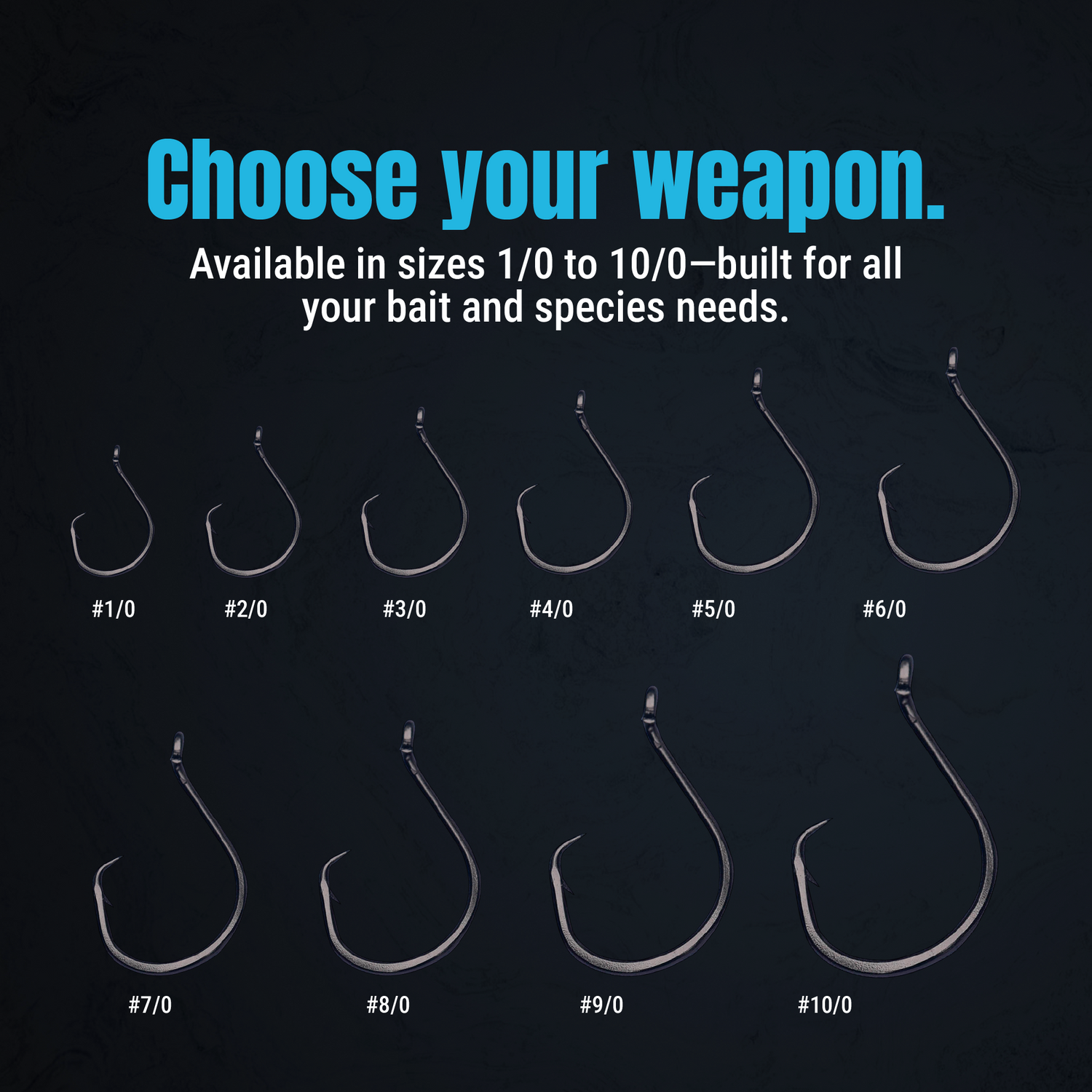 Choose your weapon.

Available in sizes 1/0 to 10/0—built for all your bait and species needs.

#1/0 #2/0 #3/0 #4/0 #5/0 #6/0

#7/0 #8/0 #9/0 #10/0