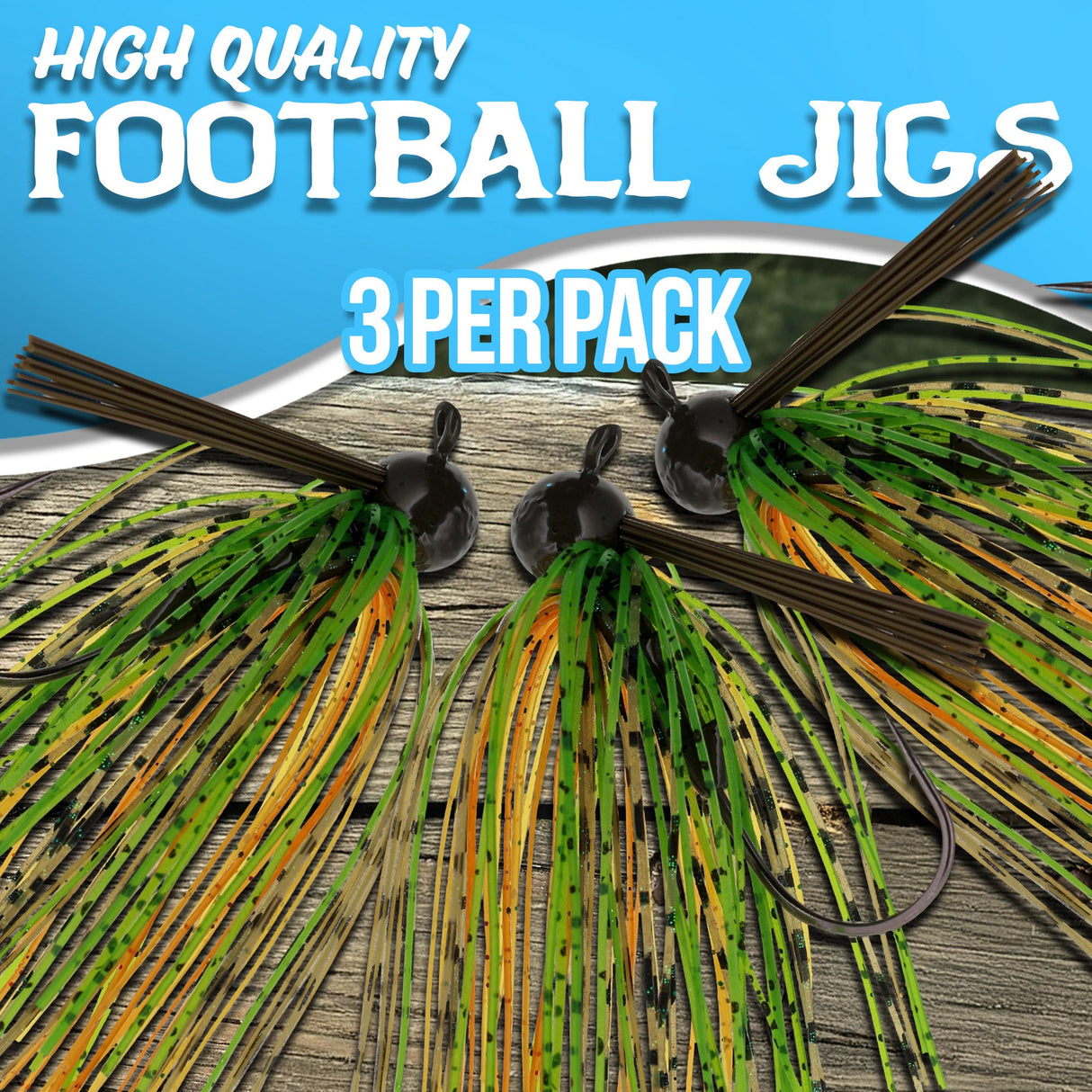 HIGH QUALITY
FOOTBALL JIGS

3 PER PACK