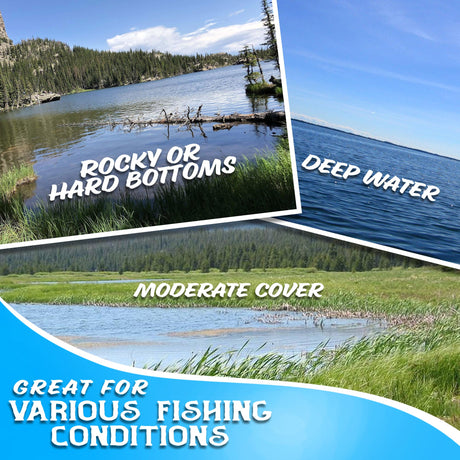 ROCKY OR HARD BOTTOMS

DEEP WATER

MODERATE COVER

GREAT FOR
VARIOUS FISHING CONDITIONS