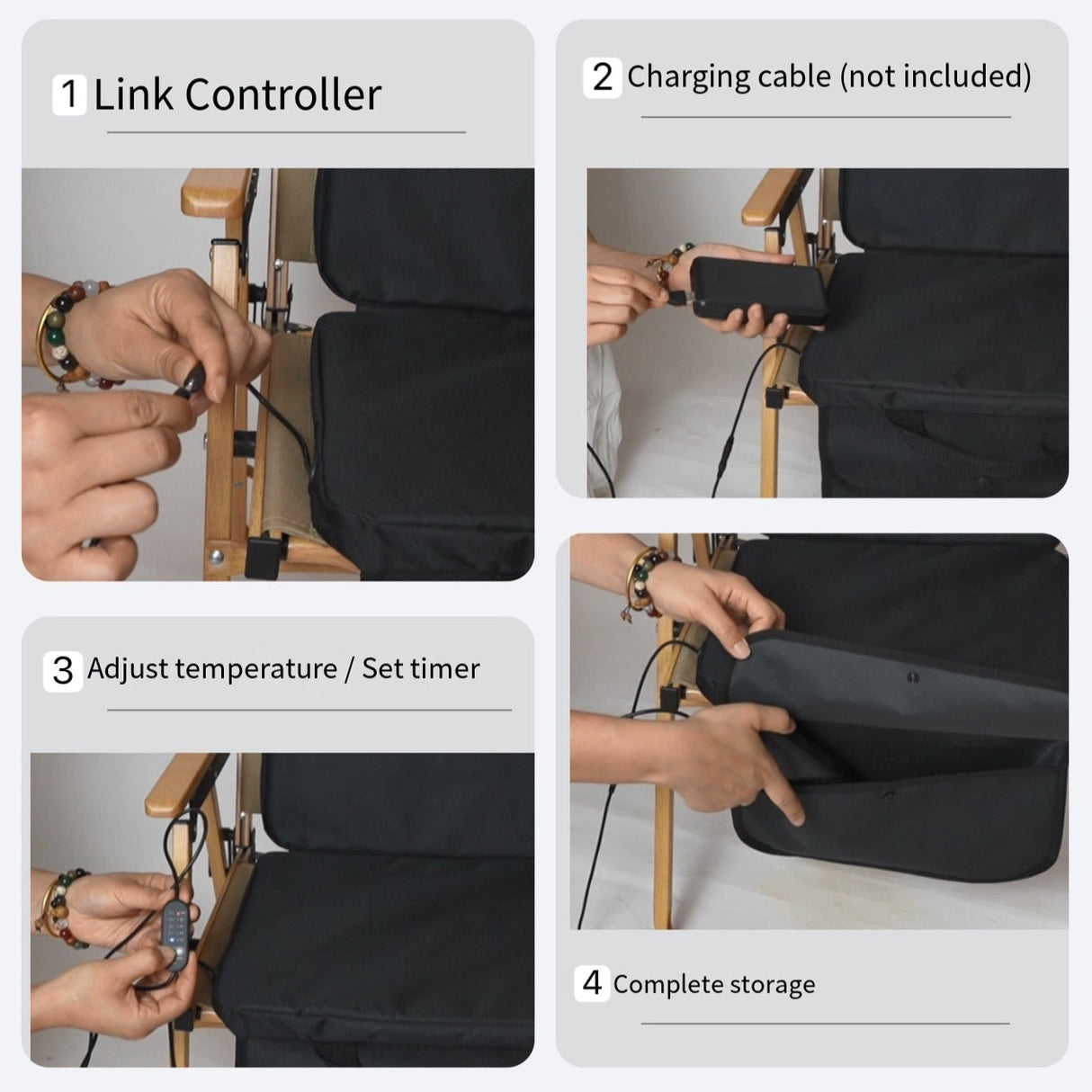 1 Link Controller

2 Charging cable (not included)

3 Adjust temperature / Set timer

4 Complete storage