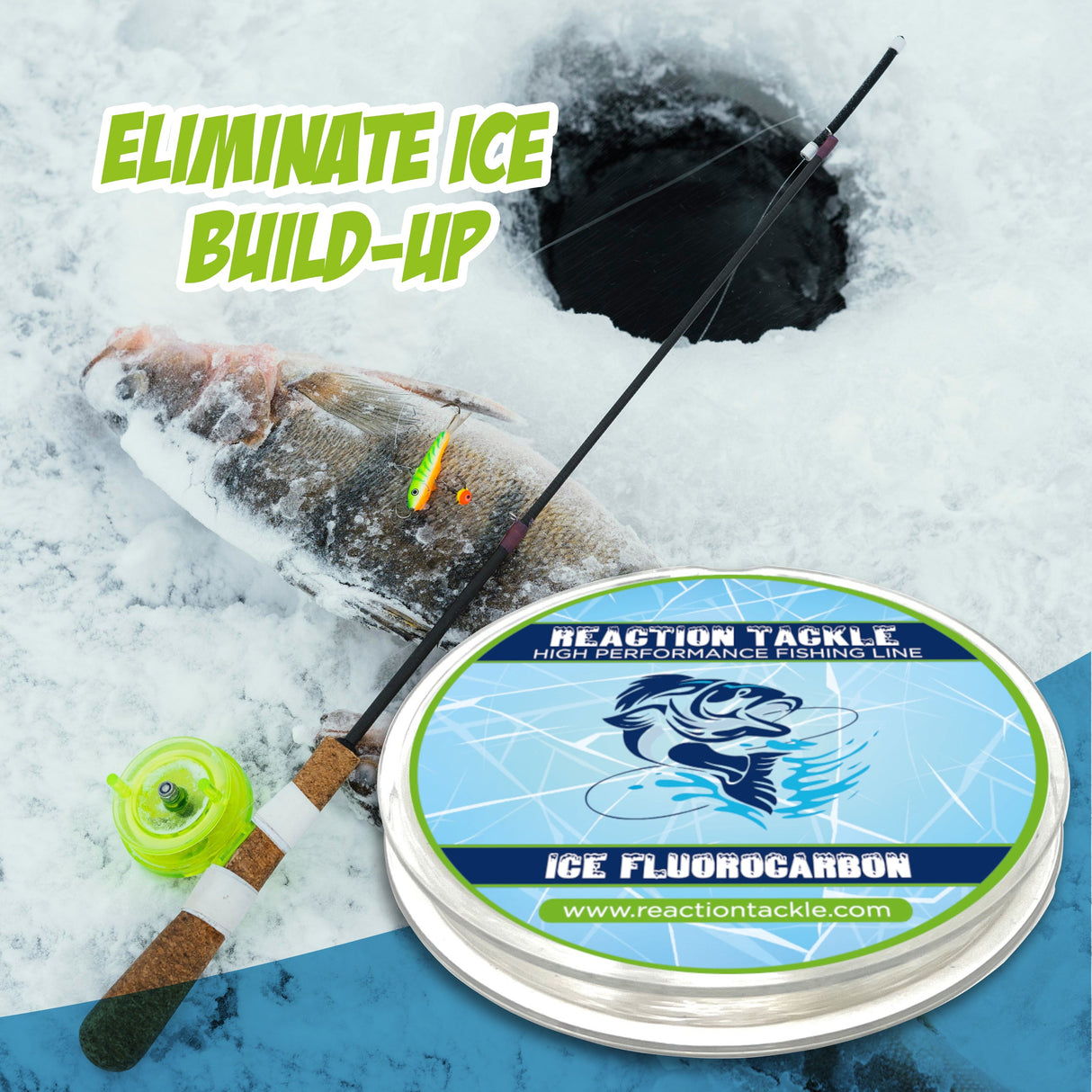 ELIMINATE ICE BUILD-UP

REACTION TACKLE
HIGH PERFORMANCE FISHING LINE

ICE FLUOROCARBON

www.reactiontackle.com