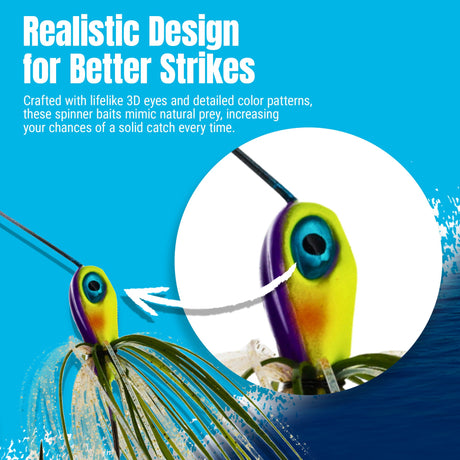 Realistic Design for Better Strikes

Crafted with lifelike 3D eyes and detailed color patterns, these spinner baits mimic natural prey, increasing your chances of a solid catch every time.