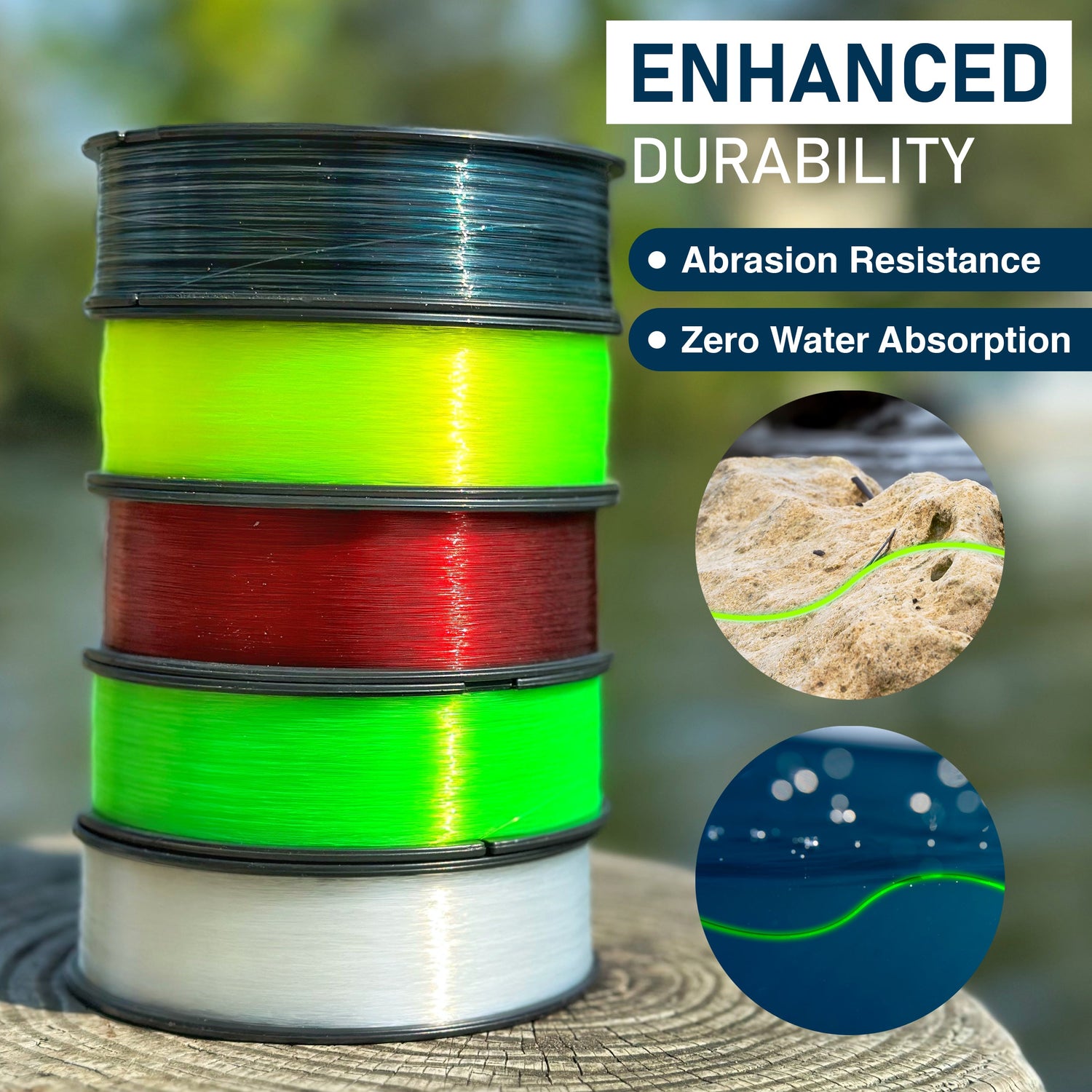 ENHANCED
DURABILITY

• Abrasion Resistance
• Zero Water Absorption