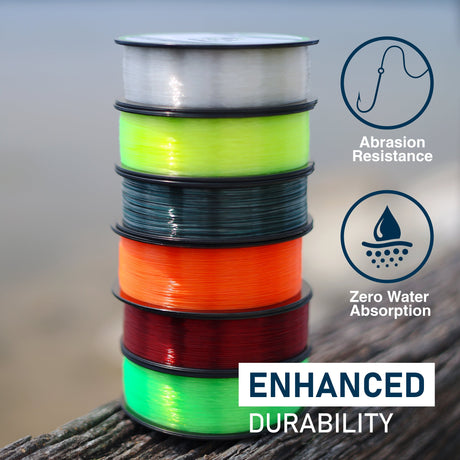 Abrasion Resistance

Zero Water Absorption

ENHANCED
DURABILITY