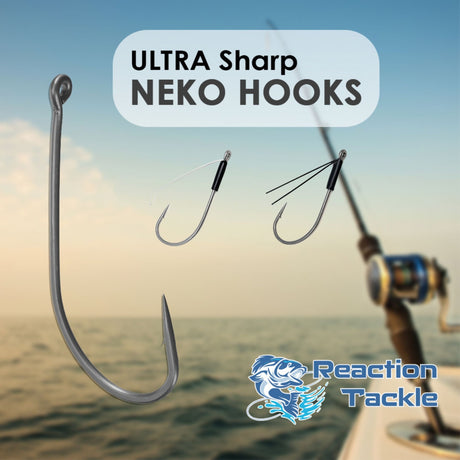 ULTRA Sharp
NEKO HOOKS

Reaction
Tackle