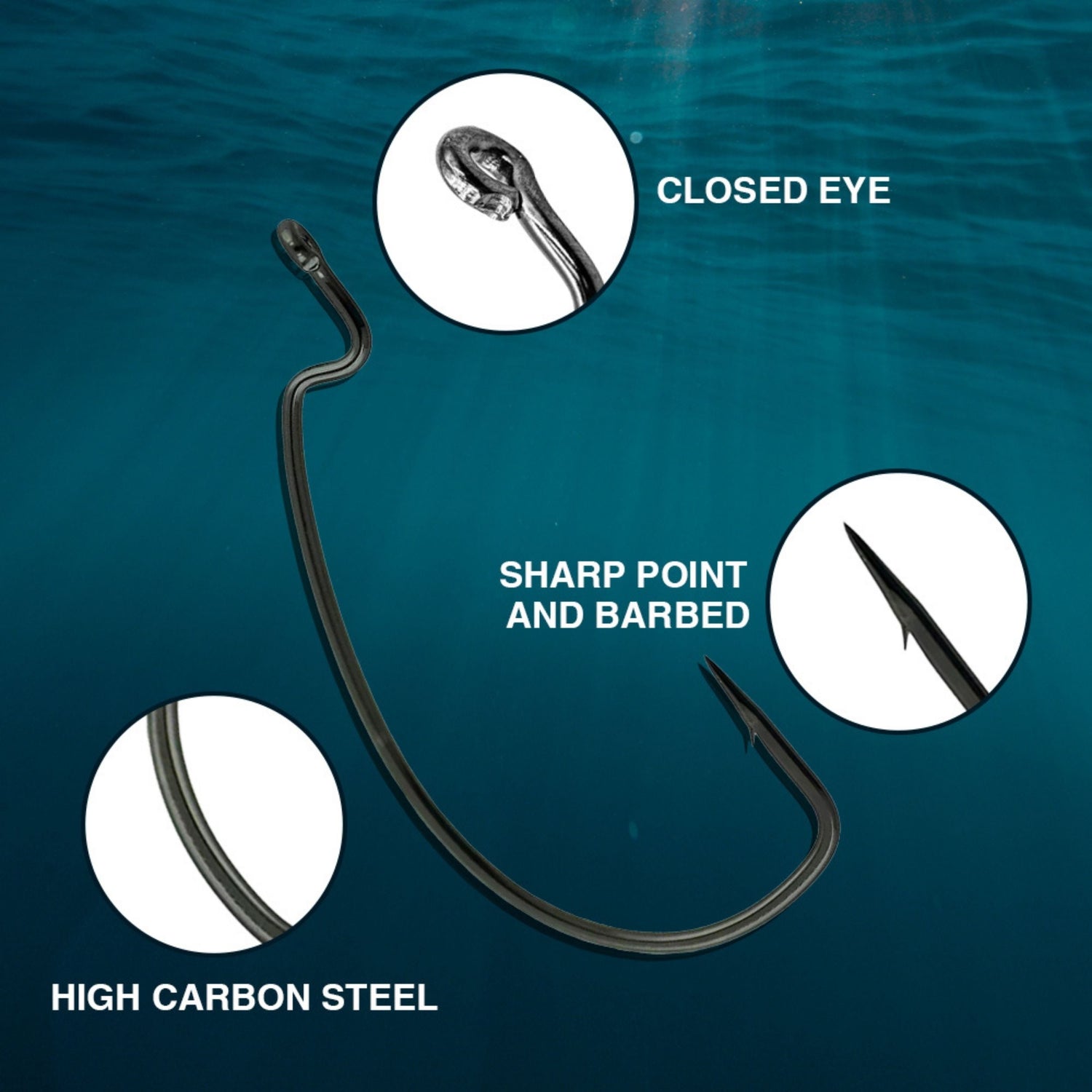 CLOSED EYE

SHARP POINT
AND BARBED

HIGH CARBON STEEL