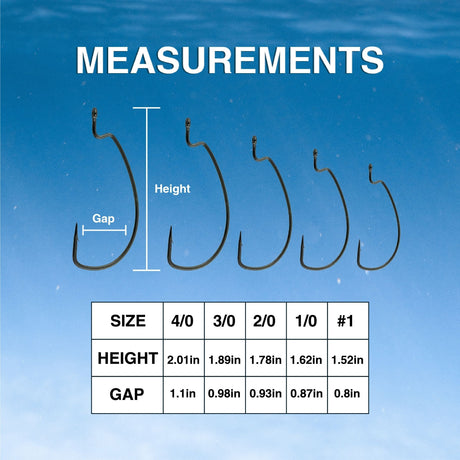 MEASUREMENTS

Height

Gap

| SIZE | 4/0 | 3/0 | 2/0 | 1/0 | #1 |
|---|---|---|---|---|---|
| HEIGHT | 2.01in | 1.89in | 1.78in | 1.62in | 1.52in |
| GAP | 1.1in | 0.98in | 0.93in | 0.87in | 0.8in |