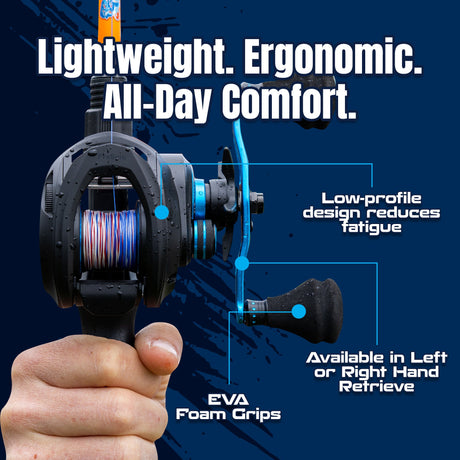 Lightweight. Ergonomic. All-Day Comfort.

Low-profile design reduces fatigue

Available in Left or Right Hand Retrieve

EVA Foam Grips