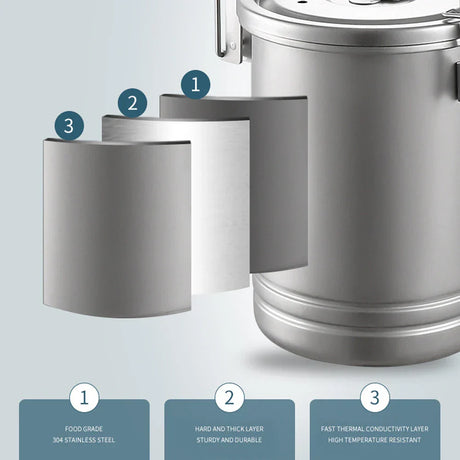 1

2

3

1
FOOD GRADE
304 STAINLESS STEEL

2
HARD AND THICK LAYER
STURDY AND DURABLE

3
FAST THERMAL CONDUCTIVITY LAYER
HIGH TEMPERATURE RESISTANT