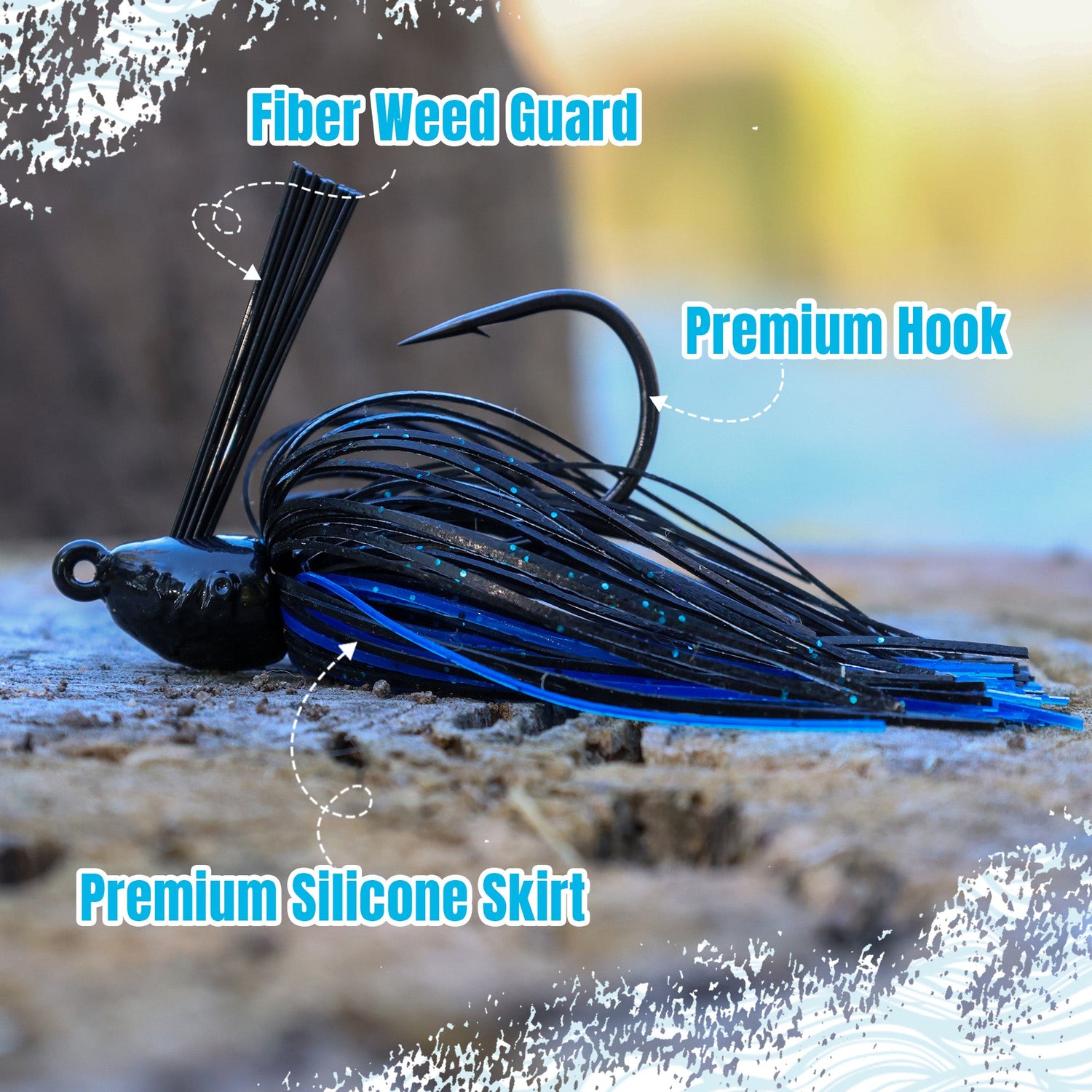 Fiber Weed Guard

Premium Hook

Premium Silicone Skirt