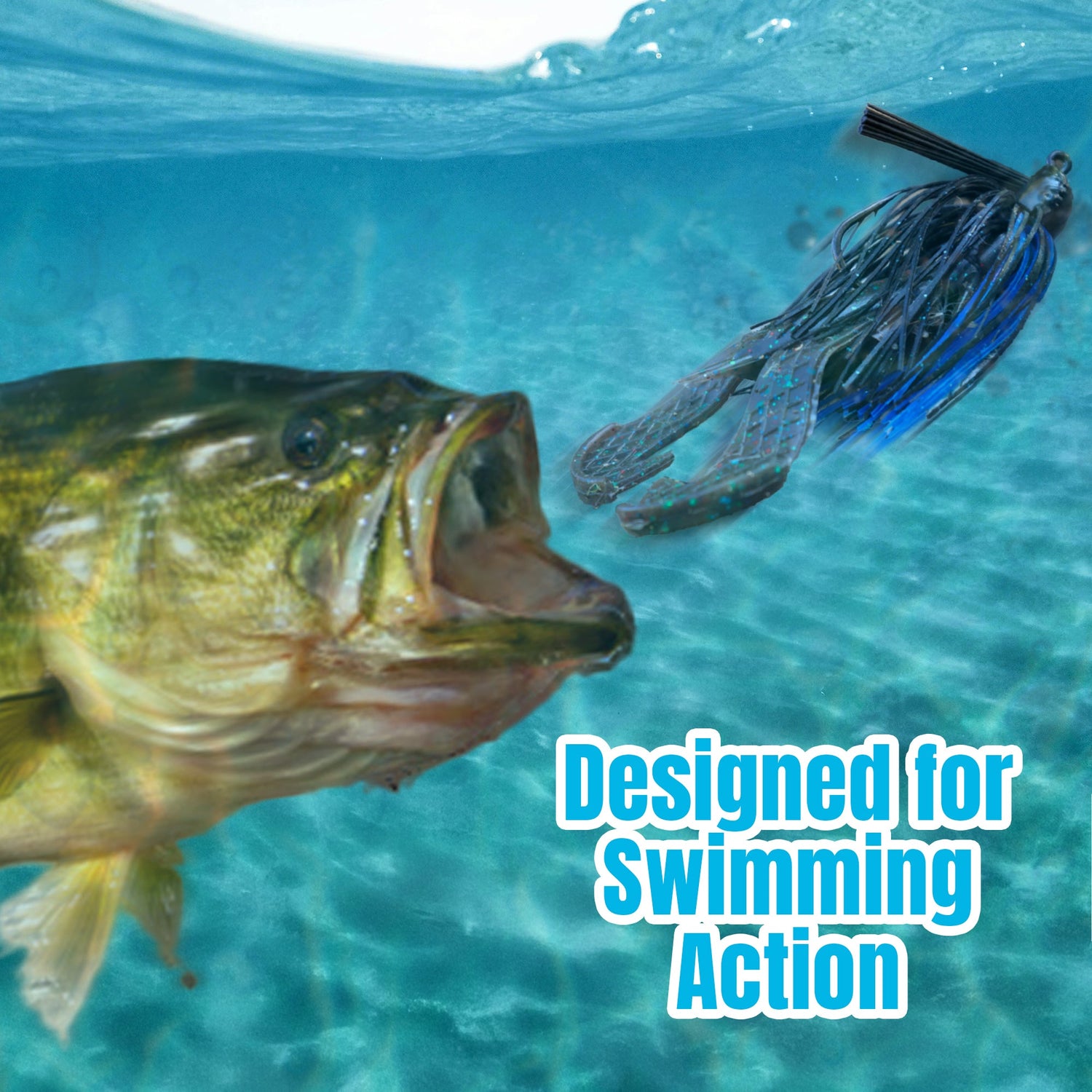 Designed for Swimming Action