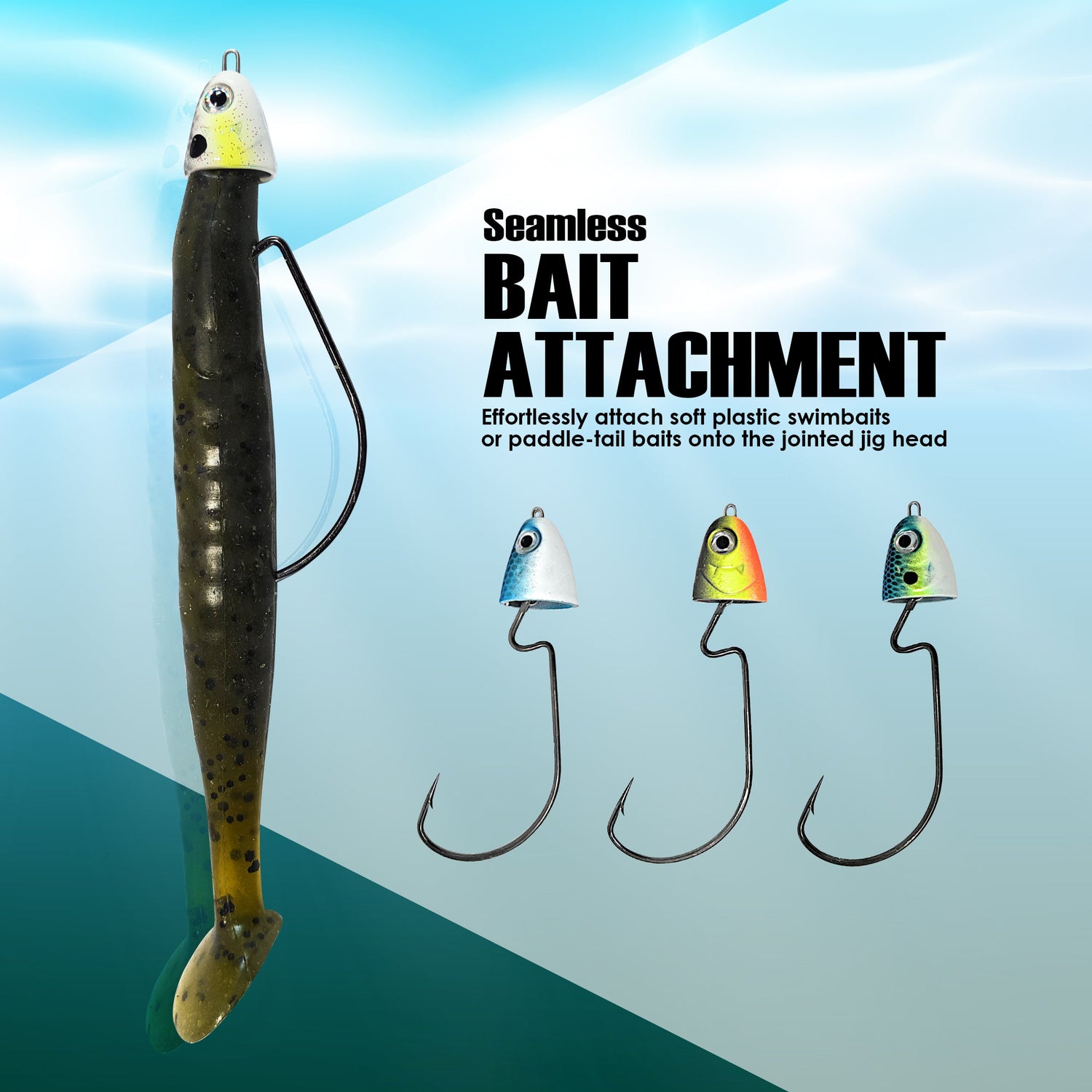 Seamless
BAIT
ATTACHMENT
Effortlessly attach soft plastic swimbaits or paddle-tail baits onto the jointed jig head