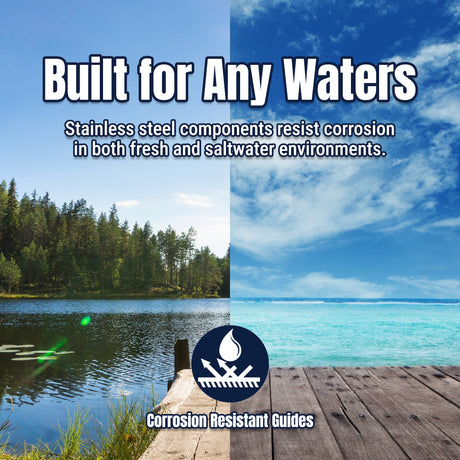 Built for Any Waters

Stainless steel components resist corrosion in both fresh and saltwater environments.

Corrosion Resistant Guides