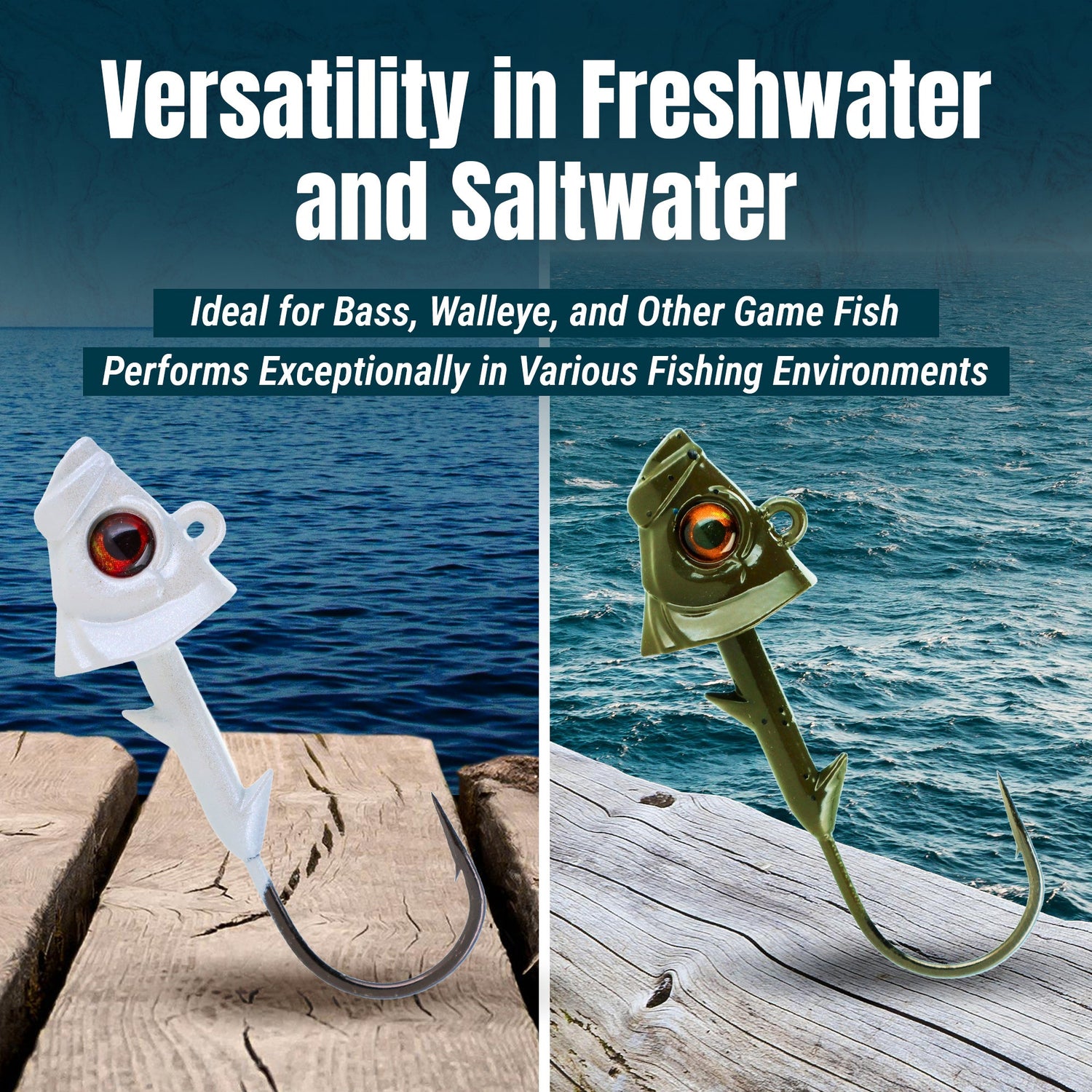 Versatility in Freshwater and Saltwater

Ideal for Bass, Walleye, and Other Game Fish

Performs Exceptionally in Various Fishing Environments