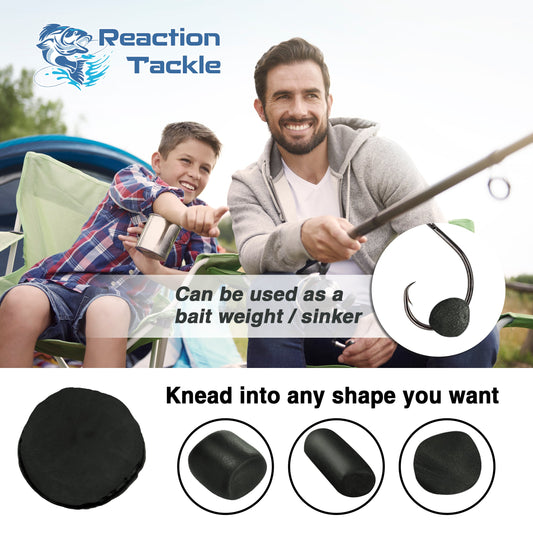 Reaction Tackle

Can be used as a bait weight / sinker

Knead into any shape you want