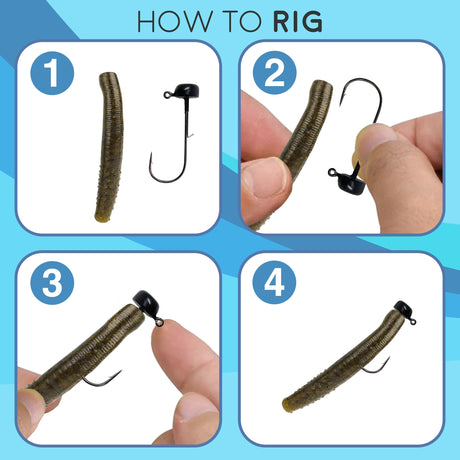 HOW TO RIG

1

2

3

4