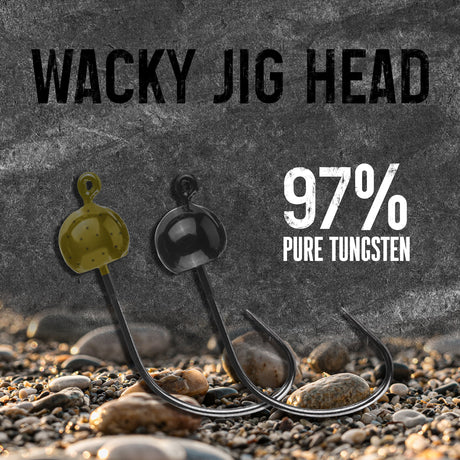 WACKY JIG HEAD

97%
PURE TUNGSTEN