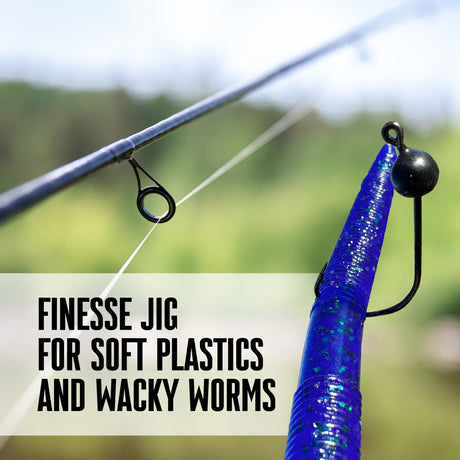 FINESSE JIG
FOR SOFT PLASTICS
AND WACKY WORMS