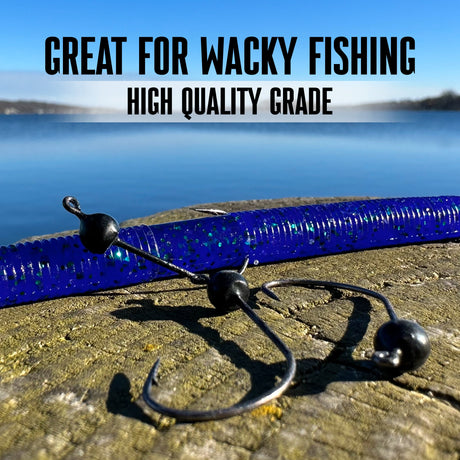 GREAT FOR WACKY FISHING
HIGH QUALITY GRADE