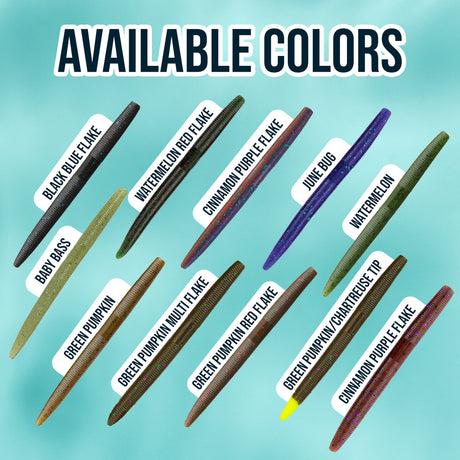 AVAILABLE COLORS

BLACK BLUE FLAKE

WATERMELON RED FLAKE

CINNAMON PURPLE FLAKE

JUNE BUG

WATERMELON

BABY BASS

GREEN PUMPKIN

GREEN PUMPKIN MULTI FLAKE

GREEN PUMPKIN RED FLAKE

GREEN PUMPKIN/CHARTREUSE TIP

CINNAMON PURPLE FLAKE