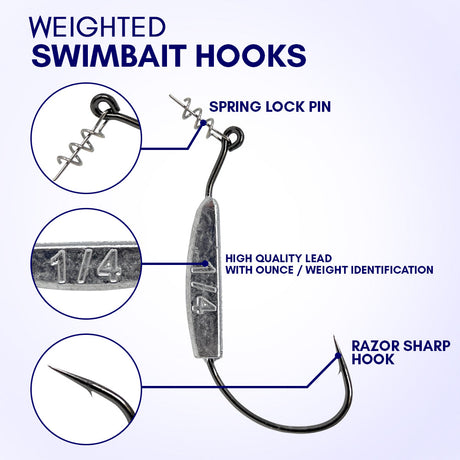 WEIGHTED
SWIMBAIT HOOKS

SPRING LOCK PIN

1/4

1/4

HIGH QUALITY LEAD
WITH OUNCE / WEIGHT IDENTIFICATION

RAZOR SHARP
HOOK