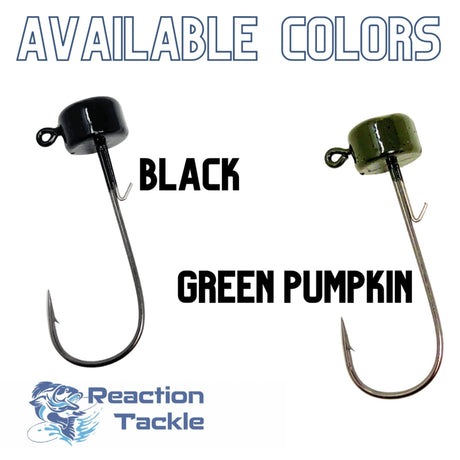 AVAILABLE COLORS

BLACK

GREEN PUMPKIN

Reaction Tackle