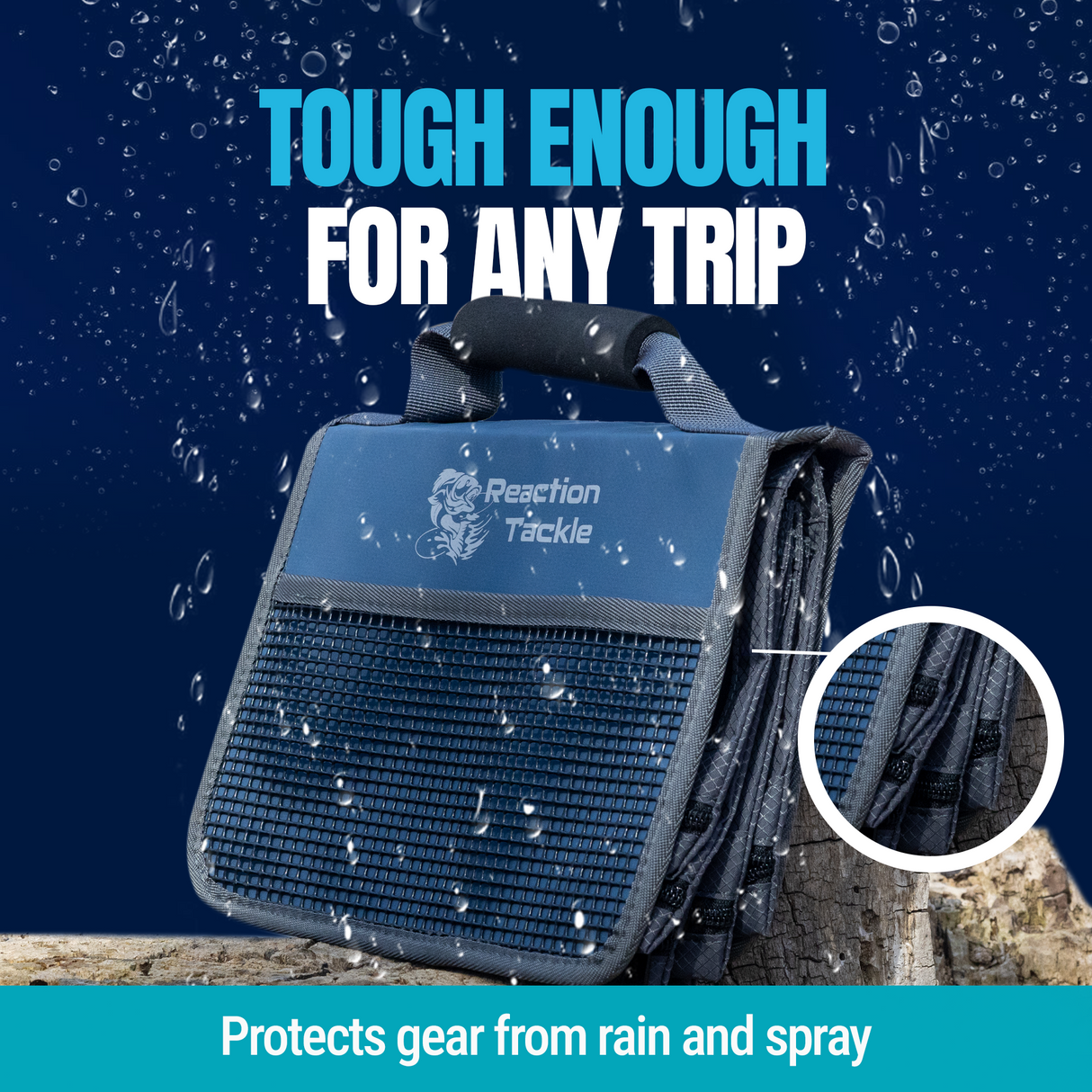 TOUGH ENOUGH
FOR ANY TRIP

Reaction Tackle

Protects gear from rain and spray